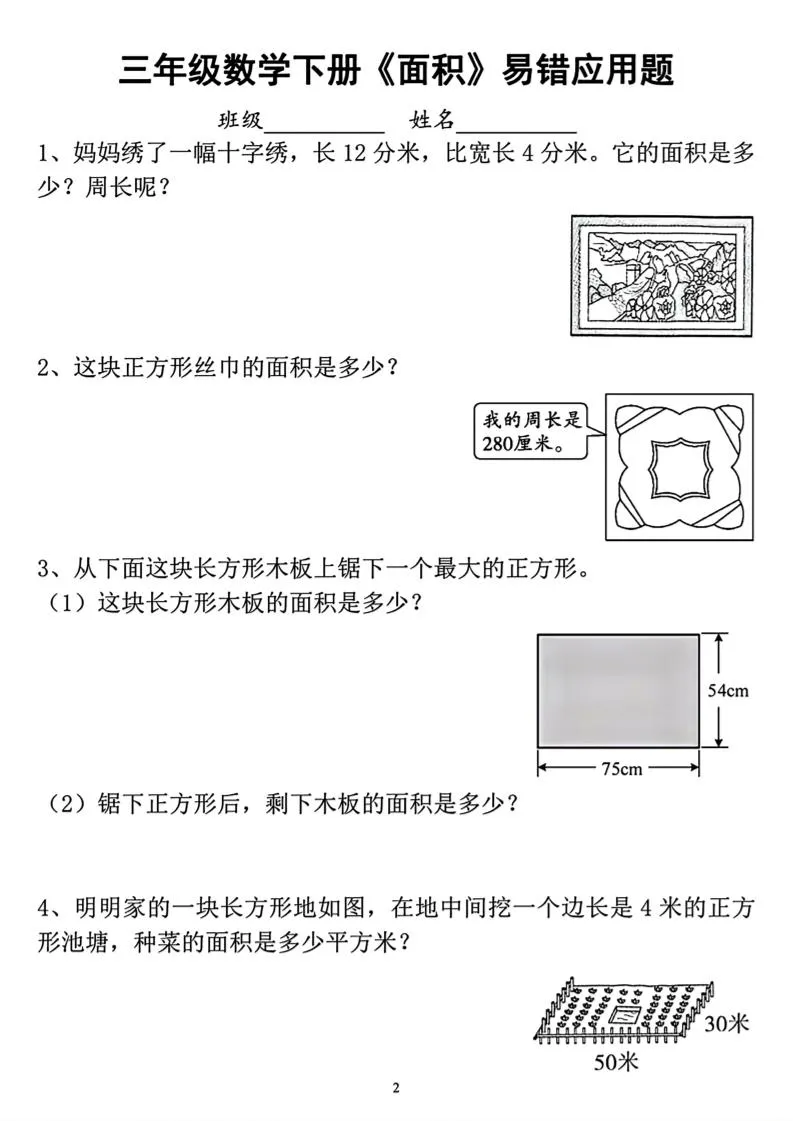 三年级数学下册《面积》易错应用题

班级__________ 姓名__________

1、妈妈绣了一幅十字绣，长 12 分米，比宽长 4 分米。它的面积是多少？周长呢？

2、这块正方形丝巾的面积是多少？

我的周长是280厘米。

3、从下面这块长方形木板上锯下一个最大的正方形。

（1）这块长方形木板的面积是多少？

54cm

75cm

（2）锯下正方形后，剩下木板的面积是多少？

4、明明家的一块长方形地如图，在地中间挖一个边长是 4 米的正方形池塘，种菜的面积是多少平方米？

30米

50米

2